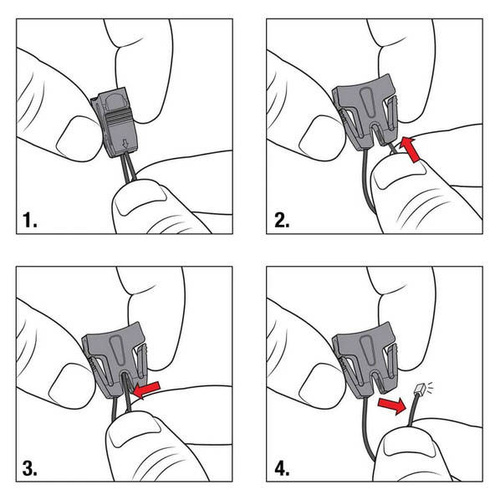 1.

2.

3.

4.