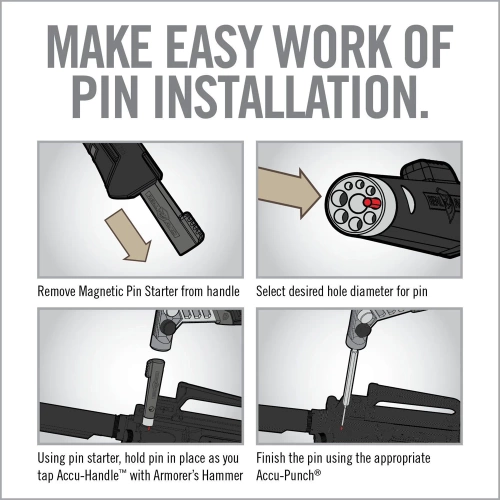 MAKE EASY WORK OF PIN INSTALLATION.

Remove Magnetic Pin Starter from handle

Select desired hole diameter for pin

Using pin starter, hold pin in place as you tap Accu-Handle™ with Armorer's Hammer

Finish the pin using the appropriate Accu-Punch®